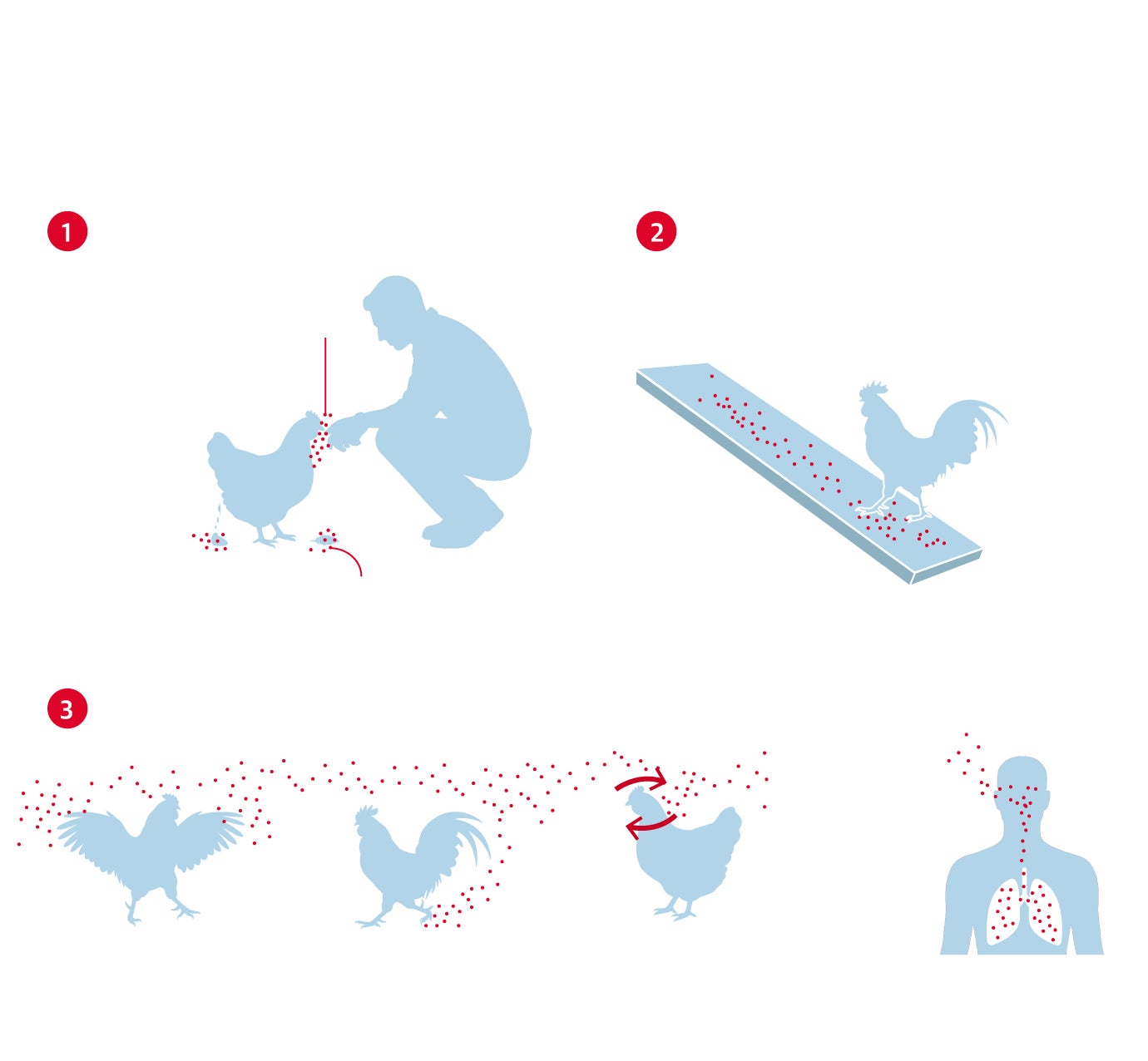 1

2

3