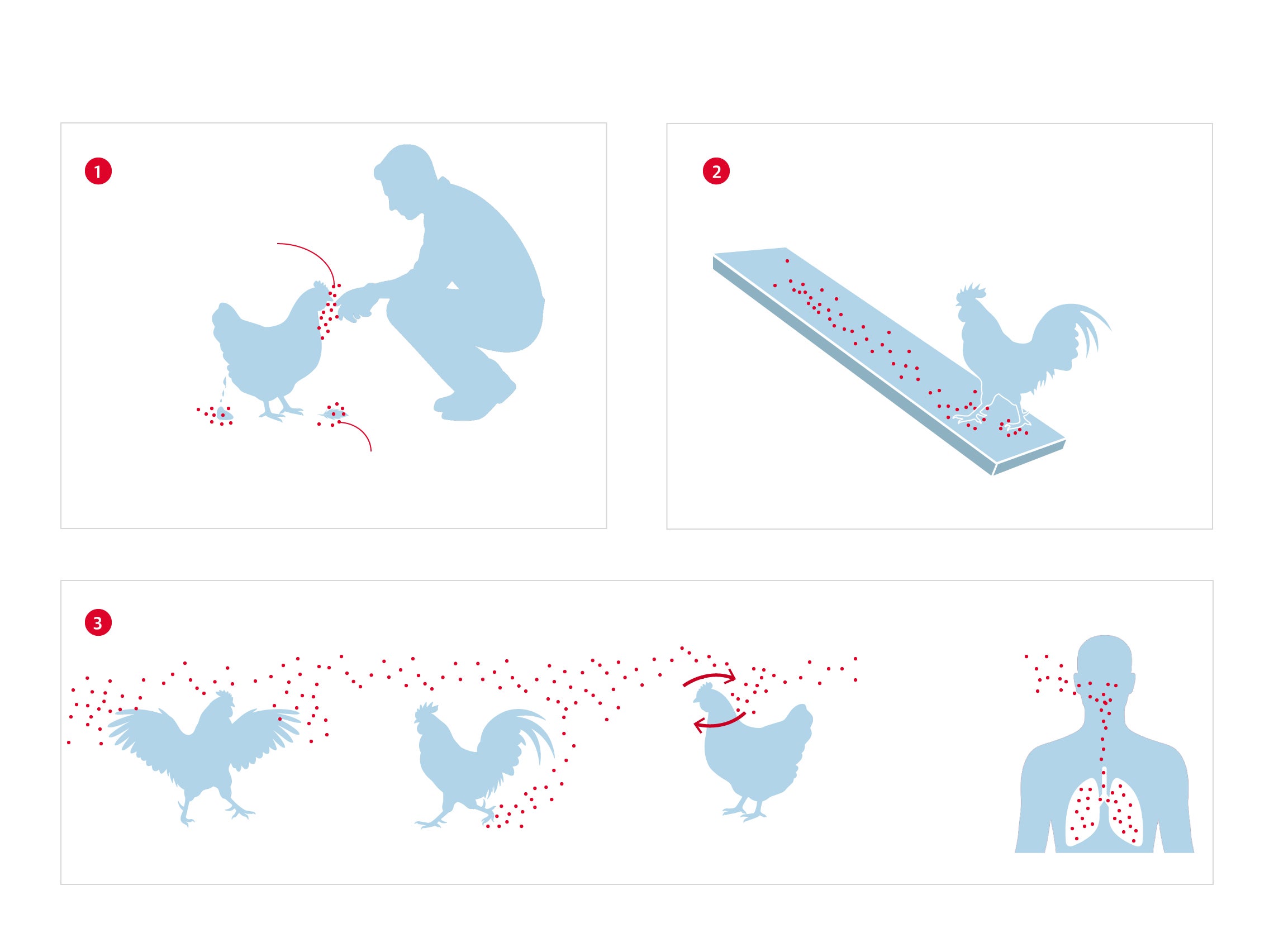 1

2

3