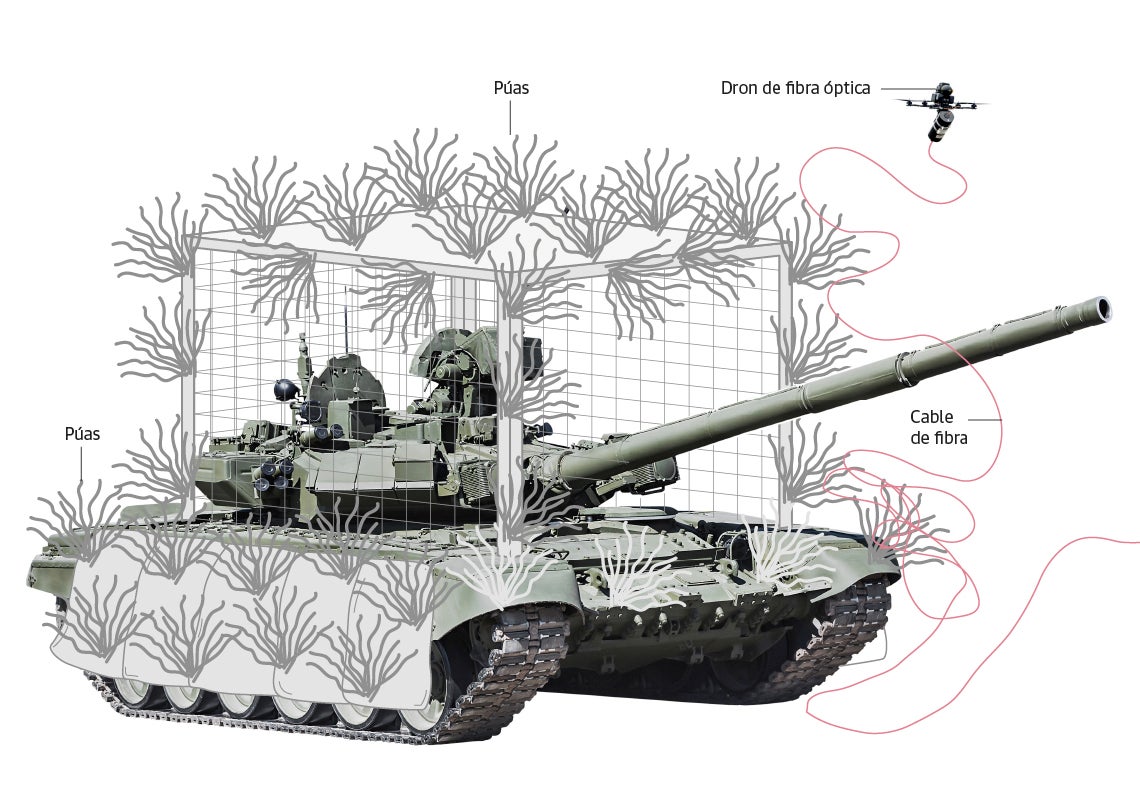 Púas

Dron de fibra óptica

Púas

Cable de fibra