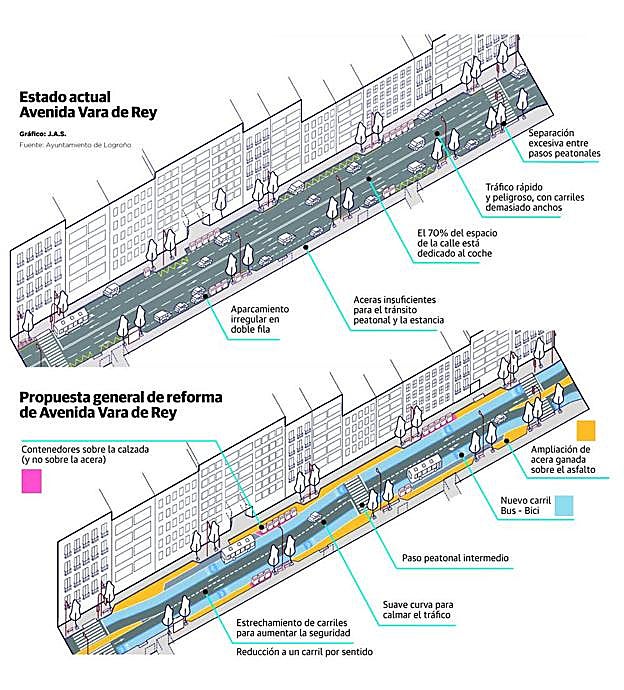 Estado actual
Avenida Vara de Rey

Gráfico: J.A.S.
Fuente: Ayuntamiento de Logroño

Separación excesiva entre pasos peatonales

Tráfico rápido y peligroso, con carriles demasiado anchos

El 70% del espacio de la calle está dedicado al coche

Aceras insuficientes para el tránsito peatonal y la estancia

Aparcamiento irregular en doble fila

Propuesta general de reforma de Avenida Vara de Rey

Contenedores sobre la calzada (y no sobre la acera)

Ampliación de acera ganada sobre el asfalto

Nuevo carril Bus - Bici

Paso peatonal intermedio

Suave curva para calmar el tráfico

Estrechamiento de carriles para aumentar la seguridad

Reducción a un carril por sentido