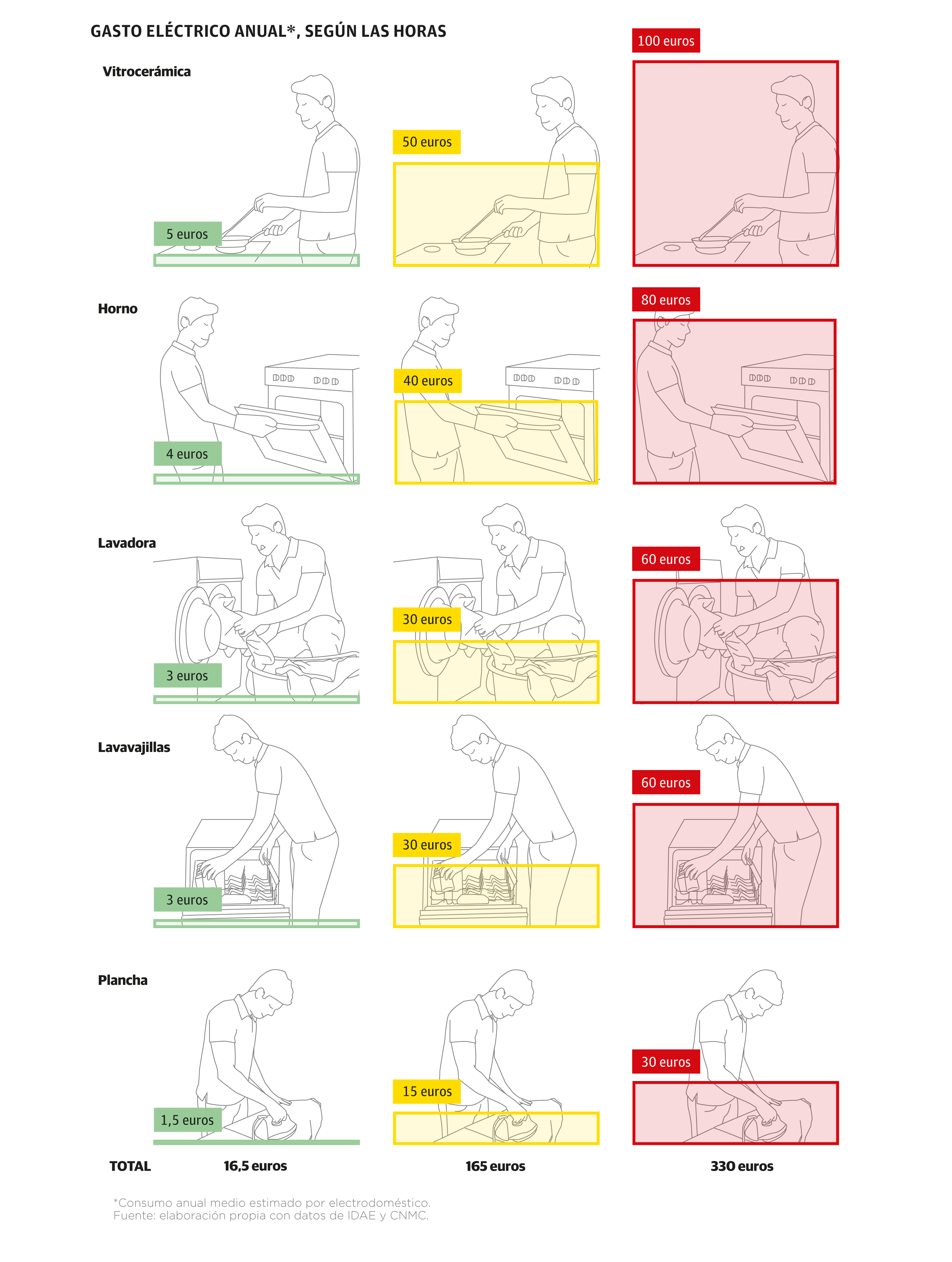 GASTO ELÉCTRICO ANUAL*, SEGÚN LAS HORAS

Vitrocerámica

5 euros

50 euros

100 euros

Horno

4 euros

40 euros

80 euros

Lavadora

3 euros

30 euros

60 euros

Lavavajillas

3 euros

30 euros

60 euros

Plancha

1,5 euros

15 euros

30 euros

TOTAL 16,5 euros 165 euros 330 euros

*Consumo anual medio estimado por electrodoméstico.
Fuente: elaboración propia con datos de IDAE y CNMC.