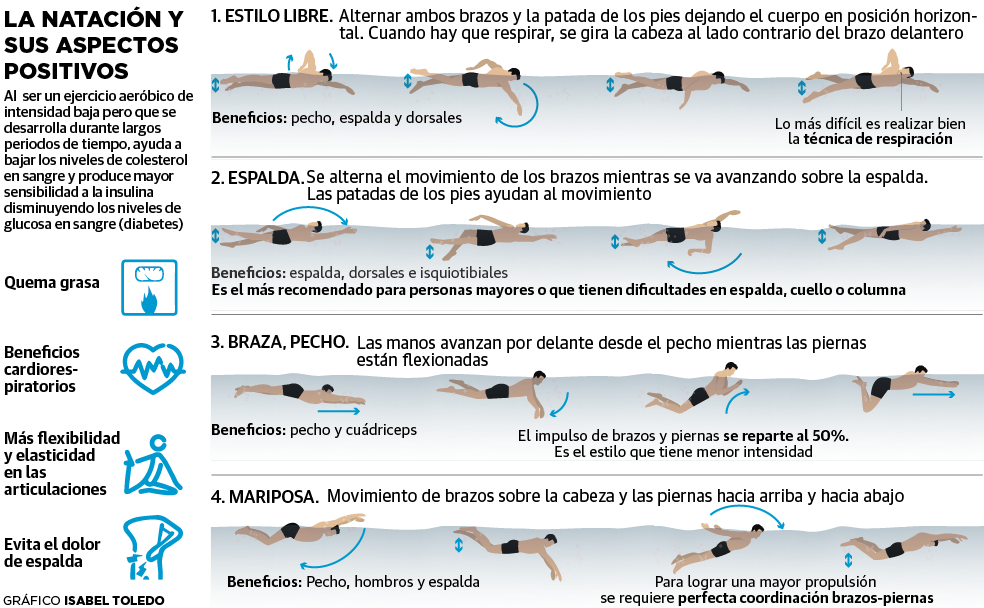 LA NATACIÓN Y SUS ASPECTOS POSITIVOS

Al ser un ejercicio aeróbico de intensidad baja pero que se desarrolla durante largos periodos de tiempo, ayuda a bajar los niveles de colesterol en sangre y produce mayor sensibilidad a la insulina disminuyendo los niveles de glucosa en sangre (diabetes)

Quema grasa

Beneficios cardiorespiratorios

Más flexibilidad y elasticidad en las articulaciones

Evita el dolor de espalda

GRÁFICO ISABEL TOLEDO

1. ESTILO LIBRE. Alternar ambos brazos y la patada de los pies dejando el cuerpo en posición horizontal. Cuando hay que respirar, se gira la cabeza al lado contrario del brazo delantero

Beneficios: pecho, espalda y dorsales

Lo más difícil es realizar bien la técnica de respiración

2. ESPALDA. Se alterna el movimiento de los brazos mientras se va avanzando sobre la espalda. Las patadas de los pies ayudan al movimiento

Beneficios: espalda, dorsales e isquiotibiales

Es el más recomendado para personas mayores o que tienen dificultades en espalda, cuello o columna

3. BRAZA, PECHO. Las manos avanzan por delante desde el pecho mientras las piernas están flexionadas

Beneficios: pecho y cuádriceps

El impulso de brazos y piernas se reparte al 50%. Es el estilo que tiene menor intensidad

4. MARIPOSA. Movimiento de brazos sobre la cabeza y las piernas hacia arriba y hacia abajo

Beneficios: Pecho, hombros y espalda

Para lograr una mayor propulsión se requiere perfecta coordinación brazos-piernas