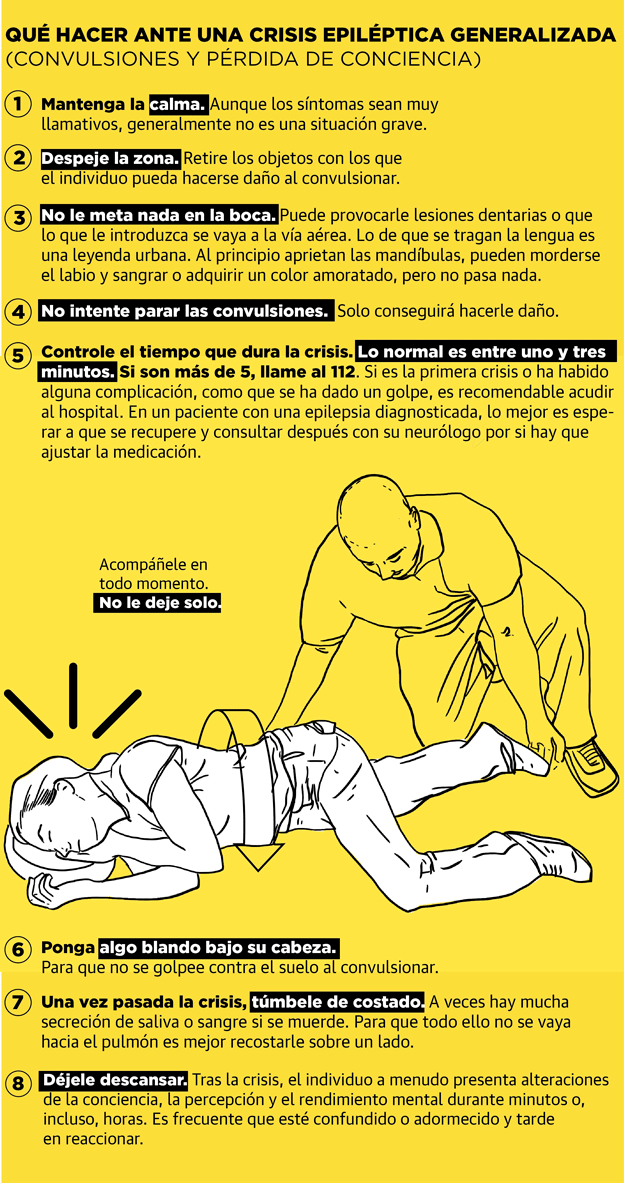 QUÉ HACER ANTE UNA CRISIS EPILÉPTICA GENERALIZADA
(CONVULSIONES Y PÉRDIDA DE CONCIENCIA)

1 Mantenga la calma. Aunque los síntomas sean muy llamativos, generalmente no es una situación grave.

2 Despeje la zona. Retire los objetos con los que el individuo pueda hacerse daño al convulsionar.

3 No le meta nada en la boca. Puede provocarle lesiones dentarias o que lo que le introduzca se vaya a la vía aérea. Lo de que se tragan la lengua es una leyenda urbana. Al principio aprietan las mandíbulas, pueden morderse el labio y sangrar o adquirir un color amoratado, pero no pasa nada.

4 No intente parar las convulsiones. Solo conseguirá hacerle daño.

5 Controle el tiempo que dura la crisis. Lo normal es entre uno y tres minutos. Si son más de 5, llame al 112. Si es la primera crisis o ha habido alguna complicación, como que se ha dado un golpe, es recomendable acudir al hospital. En un paciente con una epilepsia diagnosticada, lo mejor es esperar a que se recupere y consultar después con su neurólogo por si hay que ajustar la medicación.

Acompáñele en todo momento. No le deje solo.

6 Ponga algo blando bajo su cabeza. Para que no se golpee contra el suelo al convulsionar.

7 Una vez pasada la crisis, túmbele de costado. A veces hay mucha secreción de saliva o sangre si se muerde. Para que todo ello no se vaya hacia el pulmón es mejor recostarle sobre un lado.

8 Déjele descansar. Tras la crisis, el individuo a menudo presenta alteraciones de la conciencia, la percepción y el rendimiento mental durante minutos o, incluso, horas. Es frecuente que esté confundido o adormecido y tarde en reaccionar.