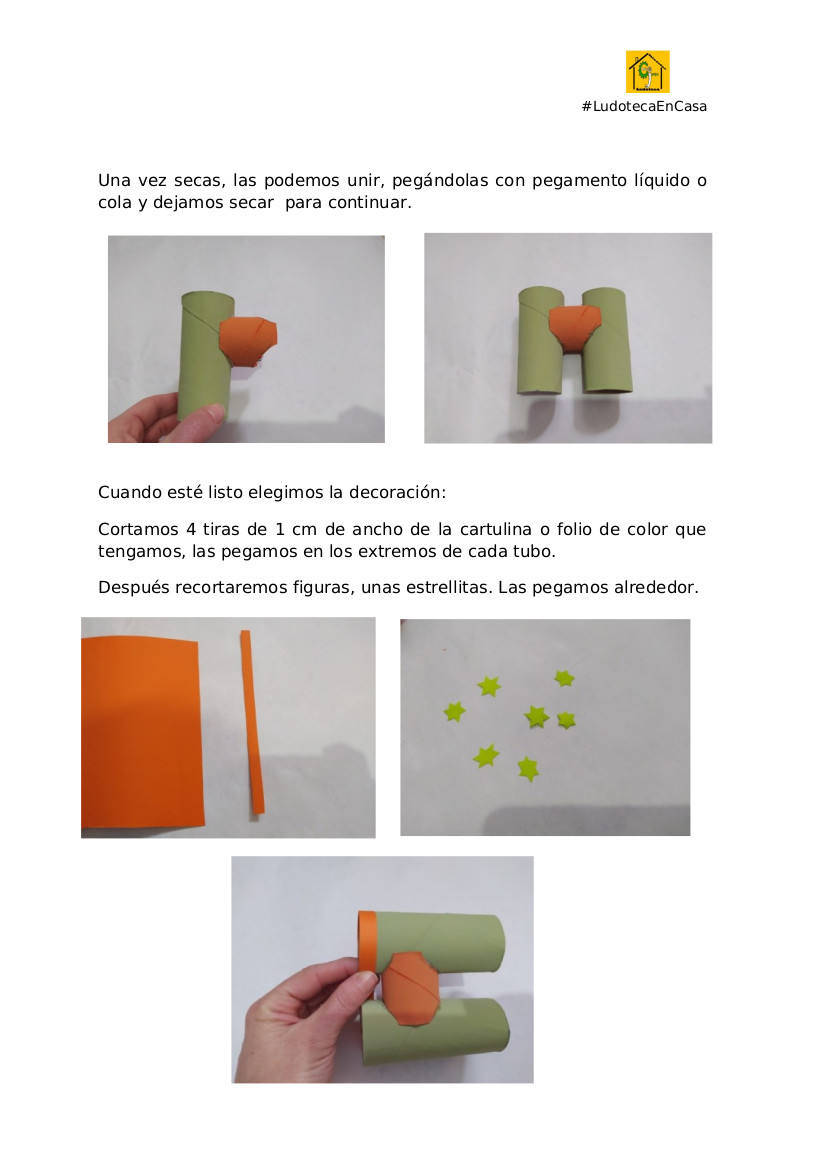 #LudotecaEnCasa

Una vez secas, las podemos unir, pegándolas con pegamento líquido o cola y dejamos secar para continuar.

Cuando esté listo elegimos la decoración:

Cortamos 4 tiras de 1 cm de ancho de la cartulina o folio de color que tengamos, las pegamos en los extremos de cada tubo.

Después recortaremos figuras, unas estrellitas. Las pegamos alrededor.