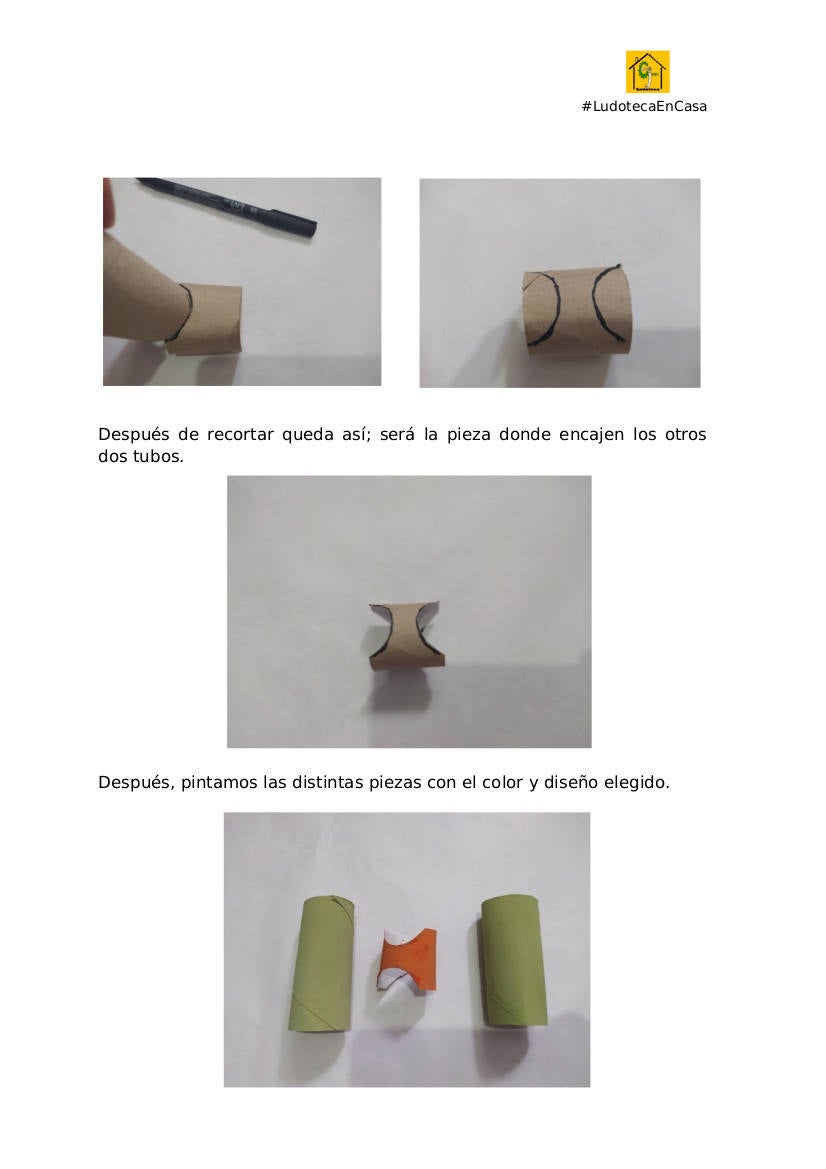 #LudotecaEnCasa

Después de recortar queda así; será la pieza donde encajen los otros dos tubos.

Después, pintamos las distintas piezas con el color y diseño elegido.