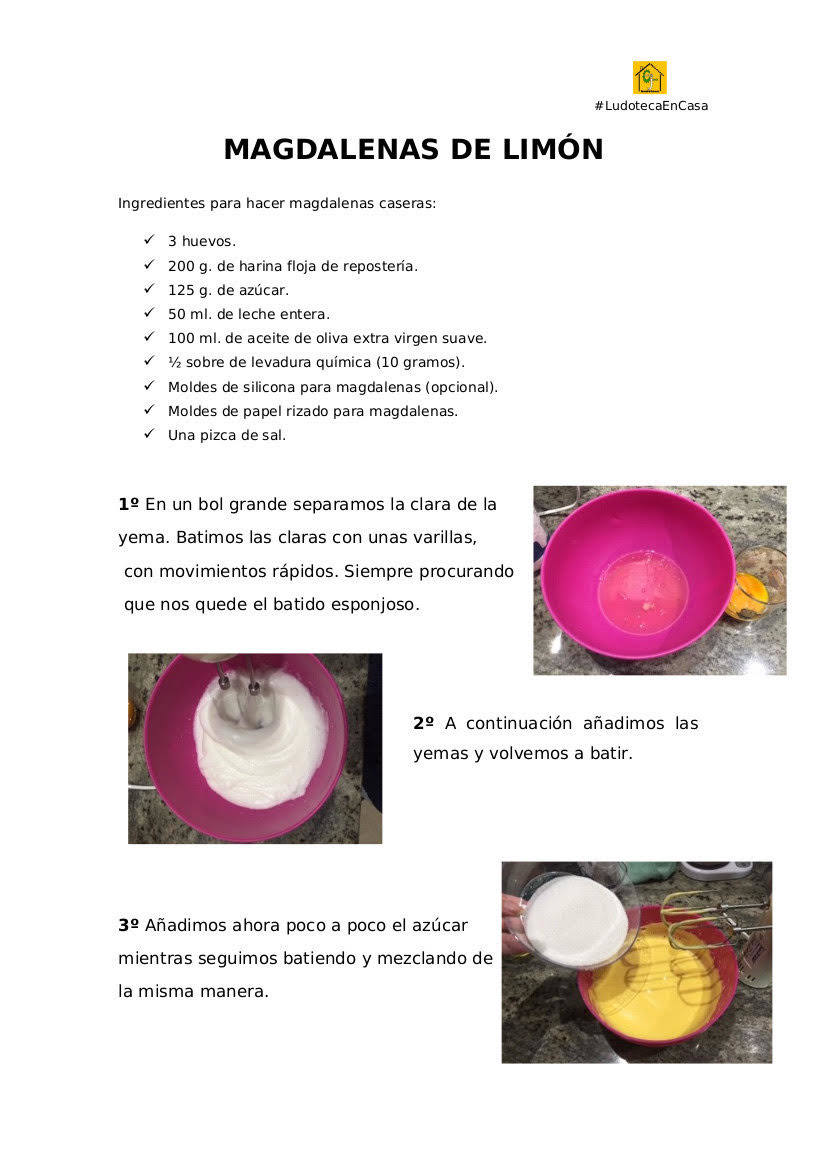 #LudotecaEnCasa

MAGDALENAS DE LIMÓN

Ingredientes para hacer magdalenas caseras:

✓ 3 huevos.
✓ 200 g. de harina floja de repostería.
✓ 125 g. de azúcar.
✓ 50 ml. de leche entera.
✓ 100 ml. de aceite de oliva extra virgen suave.
✓ ½ sobre de levadura química (10 gramos).
✓ Moldes de silicona para magdalenas (opcional).
✓ Moldes de papel rizado para magdalenas.
✓ Una pizca de sal.

1º En un bol grande separamos la clara de la yema. Batimos las claras con unas varillas, con movimientos rápidos. Siempre procurando que nos quede el batido esponjoso.

2º A continuación añadimos las yemas y volvemos a batir.

3º Añadimos ahora poco a poco el azúcar mientras seguimos batiendo y mezclando de la misma manera.