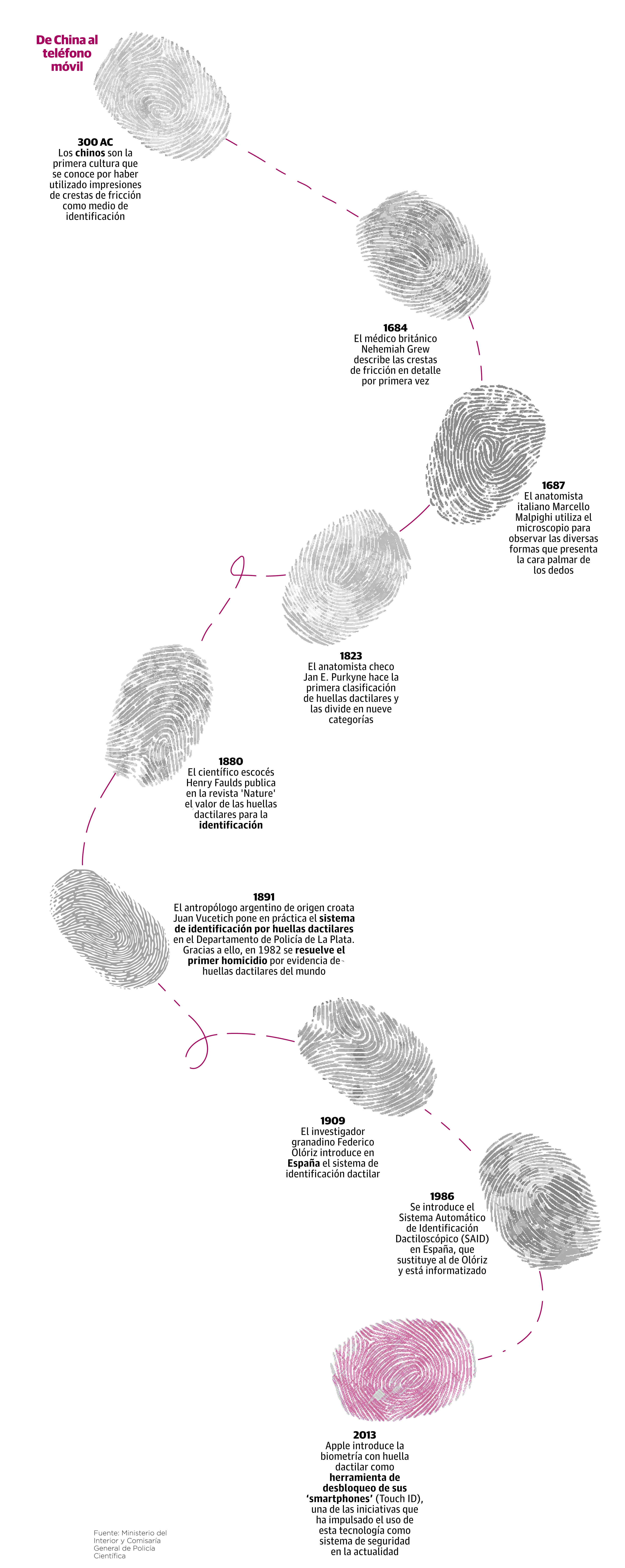 De China al teléfono móvil

300 AC
Los chinos son la primera cultura que se conoce por haber utilizado impresiones de crestas de fricción como medio de identificación

1684
El médico británico Nehemiah Grew describe las crestas de fricción en detalle por primera vez

1687
El anatomista italiano Marcello Malpighi utiliza el microscopio para observar las diversas formas que presenta la cara palmar de los dedos

1823
El anatomista checo Jan E. Purkyne hace la primera clasificación de huellas dactilares y las divide en nueve categorías

1880
El científico escocés Henry Faulds publica en la revista 'Nature' el valor de las huellas dactilares para la identificación

1891
El antropólogo argentino de origen croata Juan Vucetich pone en práctica el sistema de identificación por huellas dactilares en el Departamento de Policía de La Plata. Gracias a ello, en 1982 se resuelve el primer homicidio por evidencia de huellas dactilares del mundo

1909
El investigador granadino Federico Olóriz introduce en España el sistema de identificación dactilar

1986
Se introduce el Sistema Automático de Identificación Dactiloscópico (SAID) en España, que sustituye al de Olóriz y está informatizado

2013
Apple introduce la biometría con huella dactilar como herramienta de desbloqueo de sus 'smartphones' (Touch ID), una de las iniciativas que ha impulsado el uso de esta tecnología como sistema de seguridad en la actualidad

Fuente: Ministerio del Interior y Comisaría General de Policía Científica