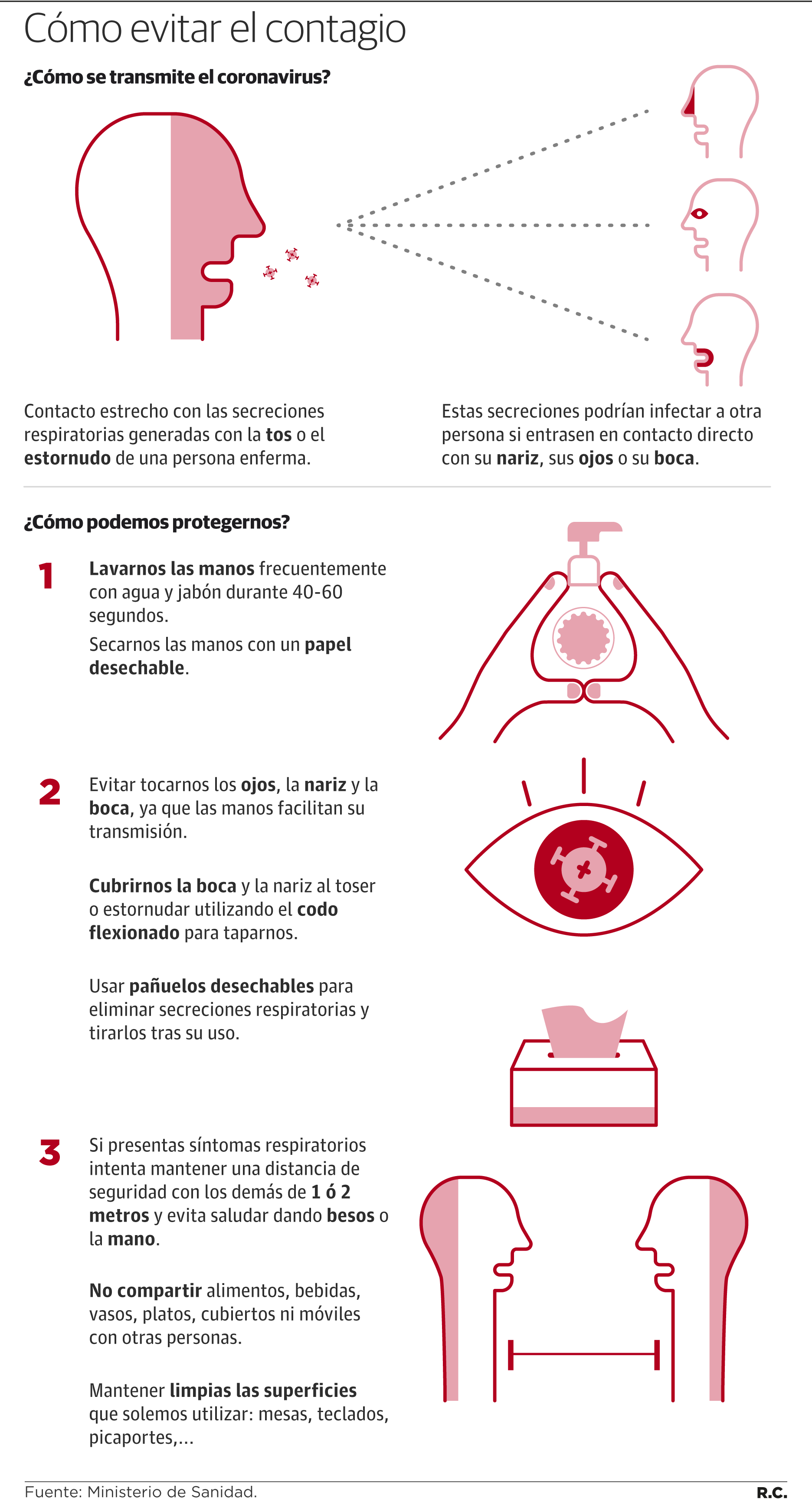 Cómo evitar el contagio

¿Cómo se transmite el coronavirus?

Contacto estrecho con las secreciones respiratorias generadas con la tos o el estornudo de una persona enferma.

Estas secreciones podrían infectar a otra persona si entrasen en contacto directo con su nariz, sus ojos o su boca.

¿Cómo podemos protegernos?

1 Lavarnos las manos frecuentemente con agua y jabón durante 40-60 segundos.

Secarnos las manos con un papel desechable.

2 Evitar tocarnos los ojos, la nariz y la boca, ya que las manos facilitan su transmisión.

Cubrirnos la boca y la nariz al toser o estornudar utilizando el codo flexionado para taparnos.

Usar pañuelos desechables para eliminar secreciones respiratorias y tirarlos tras su uso.

3 Si presentas síntomas respiratorios intenta mantener una distancia de seguridad con los demás de 1 ó 2 metros y evita saludar dando besos o la mano.

No compartir alimentos, bebidas, vasos, platos, cubiertos ni móviles con otras personas.

Mantener limpias las superficies que solemos utilizar: mesas, teclados, picaportes,...

Fuente: Ministerio de Sanidad.

R.C.