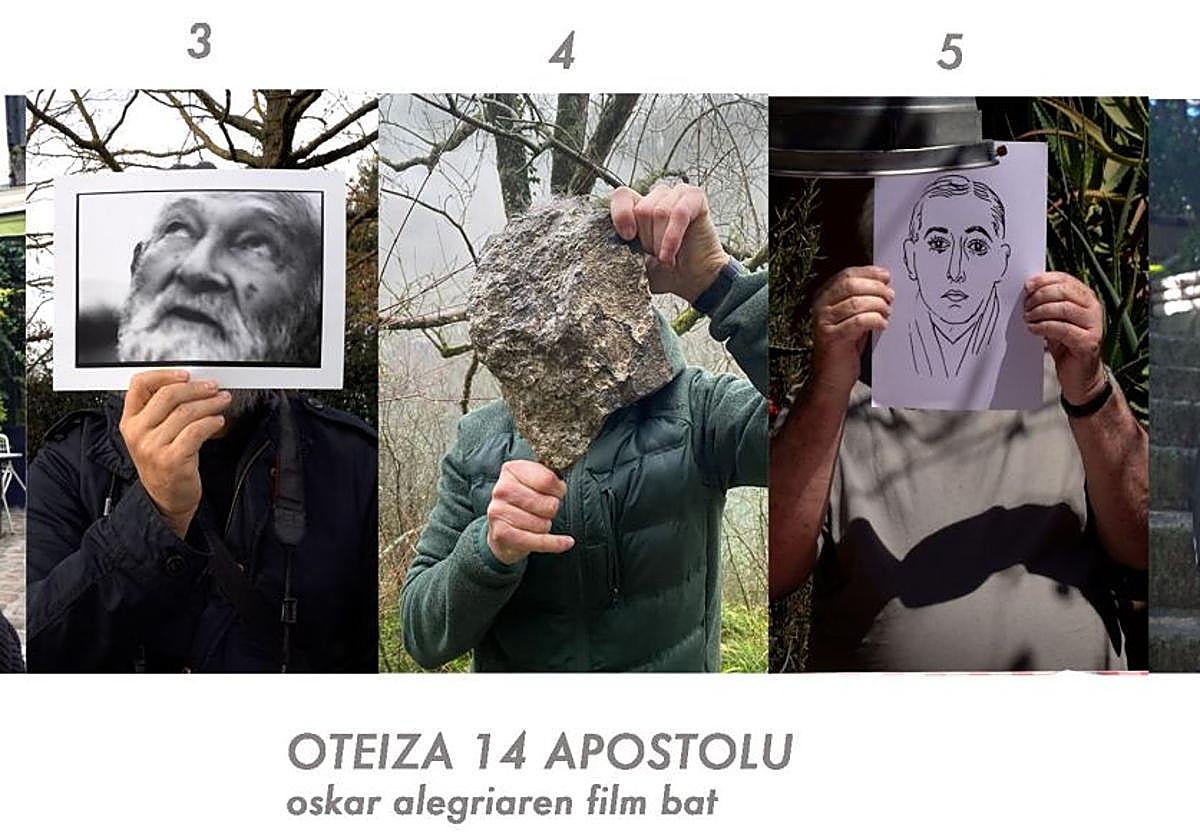 3

4

5

OTEIZA 14 APOSTOLU
oskar alegriaren film bat