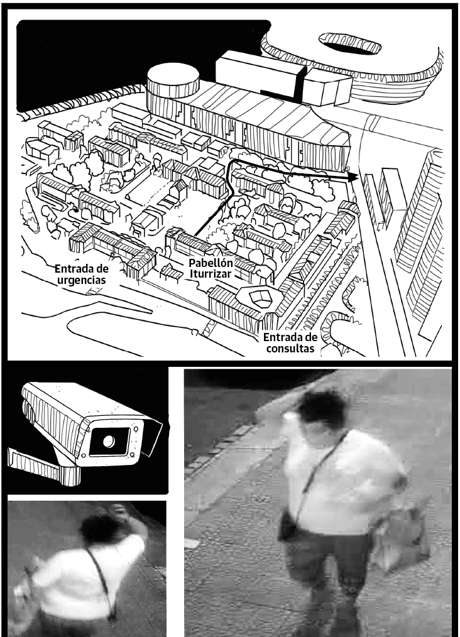 Entrada de urgencias

Pabellón Iturrizar

Entrada de consultas