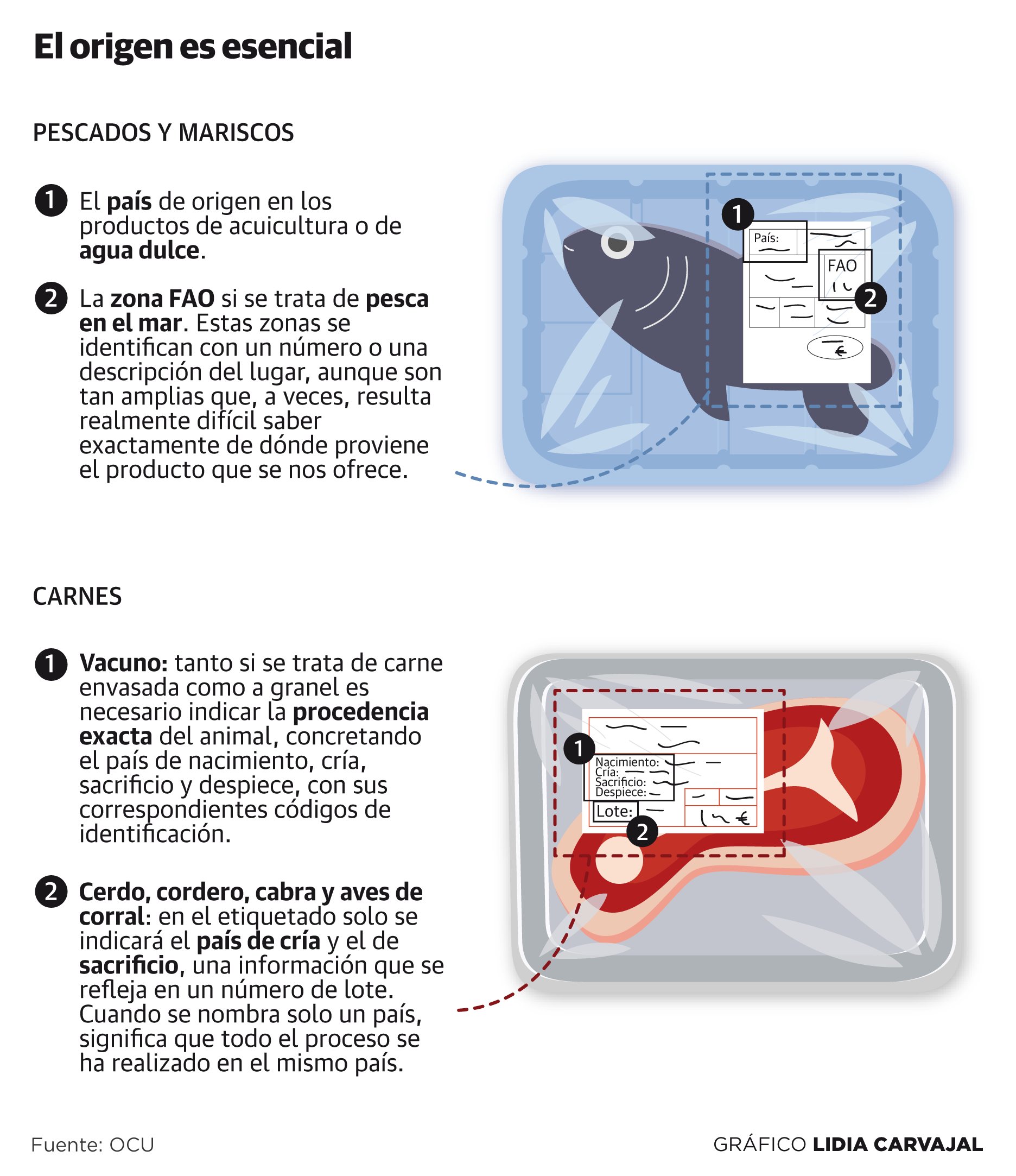 El origen es esencial

PESCADOS Y MARISCOS

1 El país de origen en los productos de acuicultura o de agua dulce.

2 La zona FAO si se trata de pesca en el mar. Estas zonas se identifican con un número o una descripción del lugar, aunque son tan amplias que, a veces, resulta realmente difícil saber exactamente de dónde proviene el producto que se nos ofrece.

1
País:
FAO
2
€

CARNES

1 Vacuno: tanto si se trata de carne envasada como a granel es necesario indicar la procedencia exacta del animal, concretando el país de nacimiento, cría, sacrificio y despiece, con sus correspondientes códigos de identificación.

2 Cerdo, cordero, cabra y aves de corral: en el etiquetado solo se indicará el país de cría y el de sacrificio, una información que se refleja en un número de lote. Cuando se nombra solo un país, significa que todo el proceso se ha realizado en el mismo país.

1
Nacimiento:
Cría:
Sacrificio:
Despiece:
Lote:
2
€

Fuente: OCU

GRÁFICO LIDIA CARVAJAL