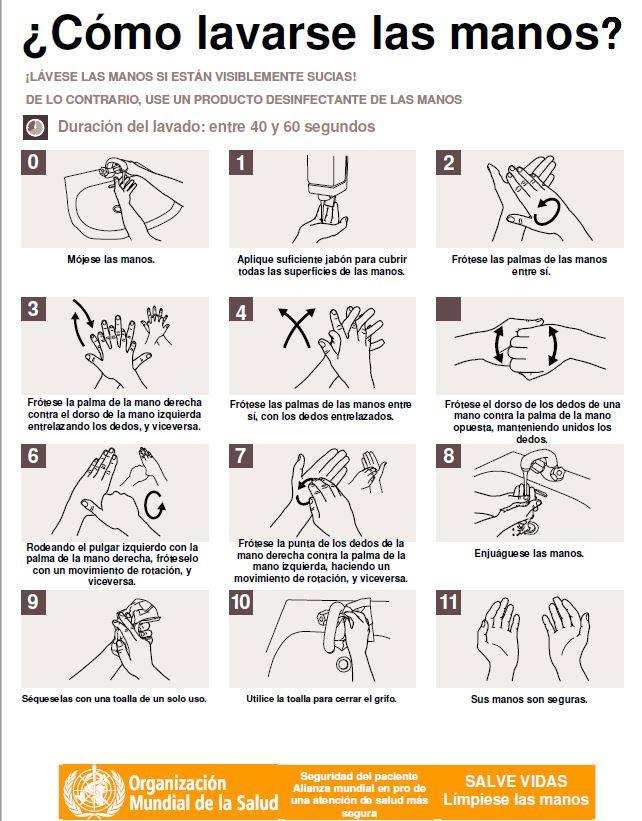 ¿Cómo lavarse las manos?

¡LÁVESE LAS MANOS SI ESTÁN VISIBLEMENTE SUCIAS!

DE LO CONTRARIO, USE UN PRODUCTO DESINFECTANTE DE LAS MANOS

Duración del lavado: entre 40 y 60 segundos

0
Mójese las manos.

1
Aplique suficiente jabón para cubrir todas las superficies de las manos.

2
Frótese las palmas de las manos entre sí.

3
Frótese la palma de la mano derecha contra el dorso de la mano izquierda entrelazando los dedos, y viceversa.

4
Frótese las palmas de las manos entre sí, con los dedos entrelazados.

Frótese el dorso de los dedos de una mano contra la palma de la mano opuesta, manteniendo unidos los dedos.

6
Rodeando el pulgar izquierdo con la palma de la mano derecha, fróteselo con un movimiento de rotación, y viceversa.

7
Frótese la punta de los dedos de la mano derecha contra la palma de la mano izquierda, haciendo un movimiento de rotación, y viceversa.

8
Enjuáguese las manos.

9
Séqueselas con una toalla de un solo uso.

10
Utilice la toalla para cerrar el grifo.

11
Sus manos son seguras.

Organización Mundial de la Salud

Seguridad del paciente
Alianza mundial en pro de una atención de salud más segura

SALVE VIDAS
Límpiese las manos